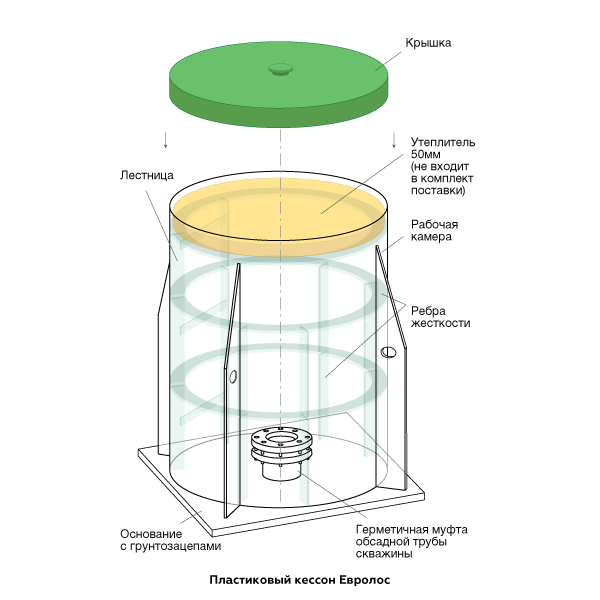 Крышка

Утеплитель 50мм (не входит в комплект поставки)

Лестница

Рабочая камера

Ребра жесткости

Основание с грунтозацепами

Герметичная муфта обсадной трубы скважины

Пластиковый кессон Евролос