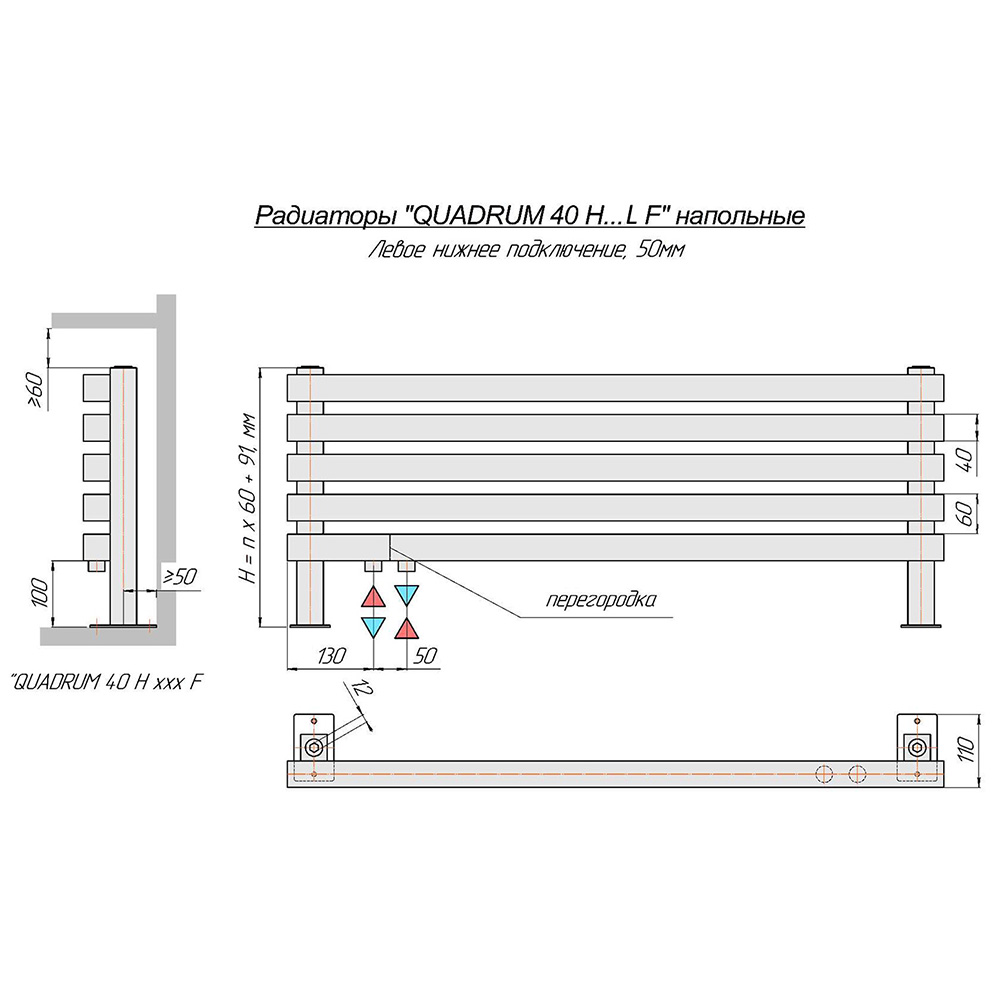 Радиаторы "QUADRUM 40 H...L F" напольные
Левое нижнее подключение, 50мм

≥60
100
≥50
"QUADRUM 40 H xxx F

H = n x 60 + 91, мм
40
60
перегородка
130
50
12
110